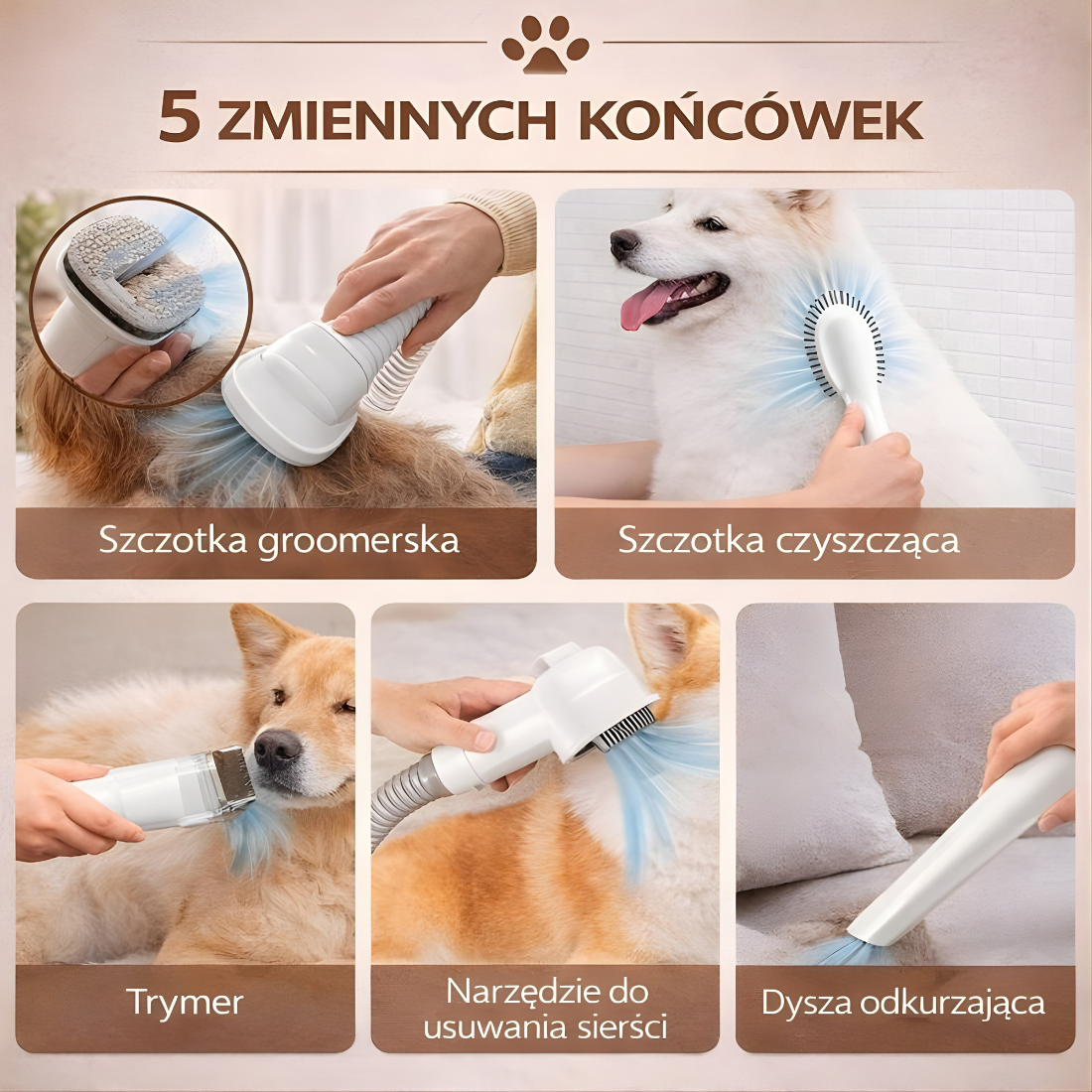 5 ZMIENNYCH KOŃCÓWEK

Szczotka groomerska

Szczotka czyszcząca

Trymer

Narzędzie do usuwania sierści

Dysza odkurzająca